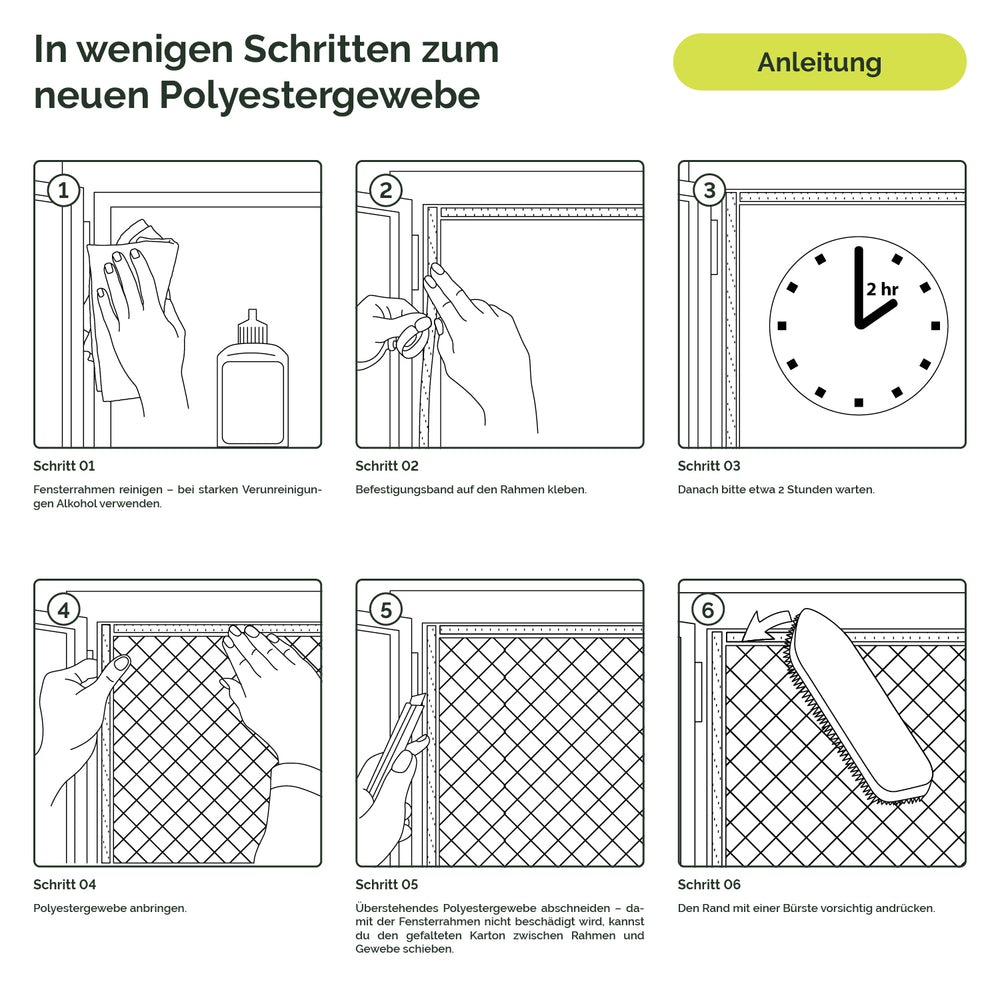 In wenigen Schritten zum neuen Polyestergewebe

Anleitung

1

Schritt 01

Fensterrahmen reinigen – bei starken Verunreinigungen Alkohol verwenden.

2

Schritt 02

Befestigungsband auf den Rahmen kleben.

3

2 hr

Schritt 03

Danach bitte etwa 2 Stunden warten.

4

Schritt 04

Polyestergewebe anbringen.

5

Schritt 05

Überstehendes Polyestergewebe abschneiden – damit der Fensterrahmen nicht beschädigt wird, kannst du den gefalteten Karton zwischen Rahmen und Gewebe schieben.

6

Schritt 06

Den Rand mit einer Bürste vorsichtig andrücken.